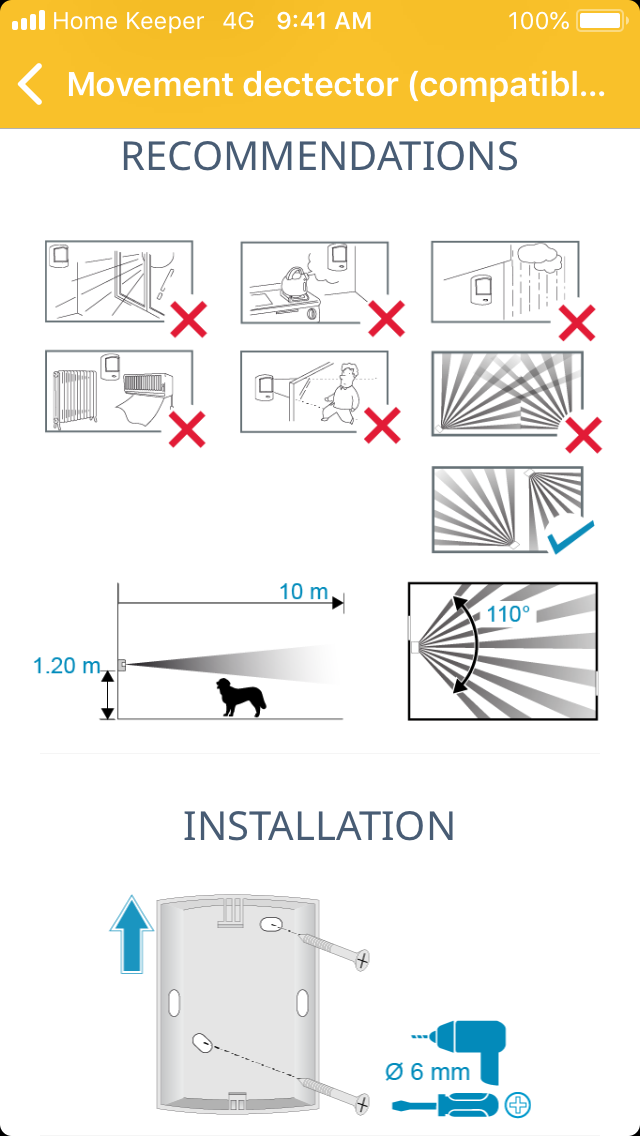 Home Keeper 4G 9:41 AM 100%

Movement dectector (compatibl...

RECOMMENDATIONS

10 m

1.20 m

110°

INSTALLATION

Ø 6 mm